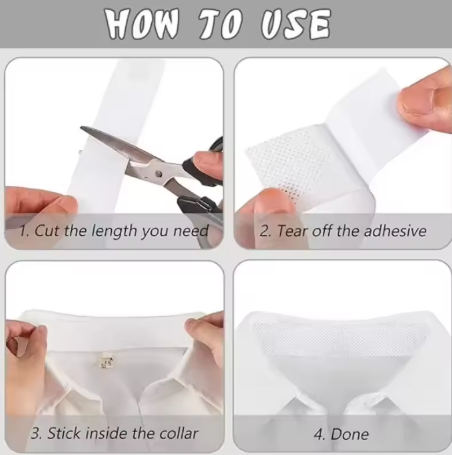 HOW TO USE

1. Cut the length you need

2. Tear off the adhesive

3. Stick inside the collar

4. Done